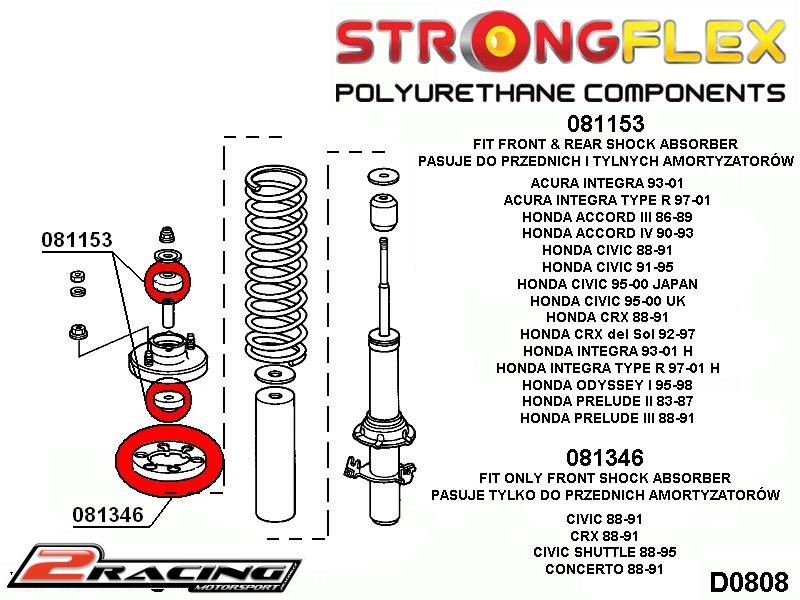 STRONGFLEX
POLYURETHANE COMPONENTS

081153
FIT FRONT & REAR SHOCK ABSORBER
PASUJE DO PRZEDNICH I TYLNYCH AMORTYZATORÓW

ACURA INTEGRA 93-01
ACURA INTEGRA TYPE R 97-01
HONDA ACCORD III 86-89
HONDA ACCORD IV 90-93
HONDA CIVIC 88-91
HONDA CIVIC 91-95
HONDA CIVIC 95-00 JAPAN
HONDA CIVIC 95-00 UK
HONDA CRX 88-91
HONDA CRX del Sol 92-97
HONDA INTEGRA 93-01 H
HONDA INTEGRA TYPE R 97-01 H
HONDA ODYSSEY I 95-98
HONDA PRELUDE II 83-87
HONDA PRELUDE III 88-91

081346
FIT ONLY FRONT SHOCK ABSORBER
PASUJE TYLKO DO PRZEDNICH AMORTYZATORÓW

CIVIC 88-91
CRX 88-91
CIVIC SHUTTLE 88-95
CONCERTO 88-91

081153

081346

2RACING
MOTORSPORT

D0808